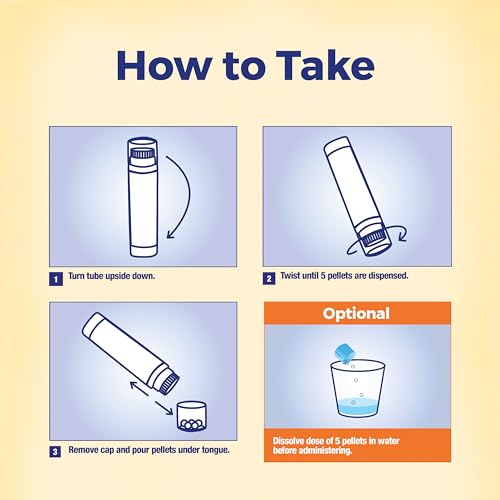 How to Take

1 Turn tube upside down.

2 Twist until 5 pellets are dispensed.

3 Remove cap and pour pellets under tongue.

Optional

Dissolve dose of 5 pellets in water before administering.